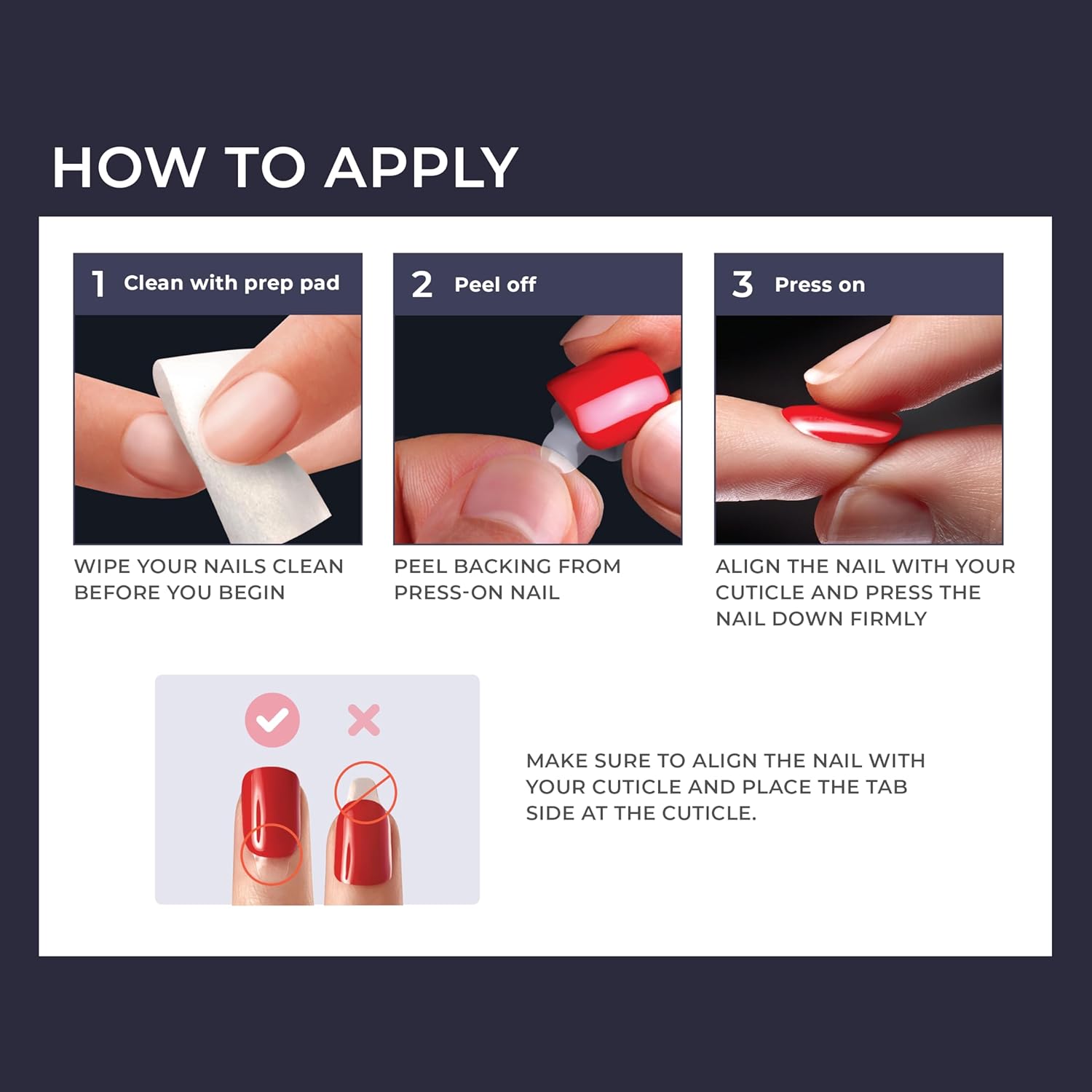 HOW TO APPLY

1 Clean with prep pad

WIPE YOUR NAILS CLEAN BEFORE YOU BEGIN

2 Peel off

PEEL BACKING FROM PRESS-ON NAIL

3 Press on

ALIGN THE NAIL WITH YOUR CUTICLE AND PRESS THE NAIL DOWN FIRMLY

MAKE SURE TO ALIGN THE NAIL WITH YOUR CUTICLE AND PLACE THE TAB SIDE AT THE CUTICLE.