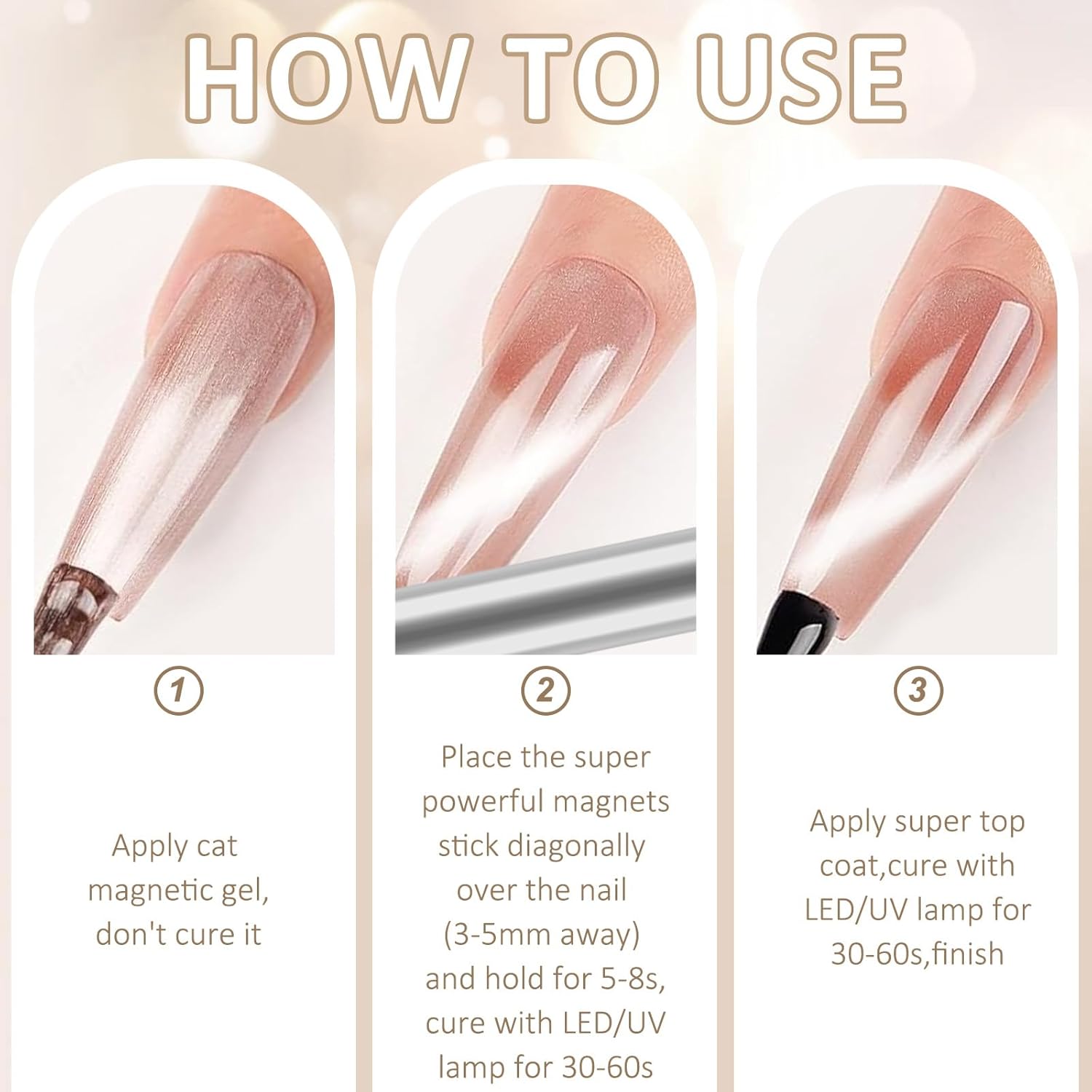 HOW TO USE

1

Apply cat magnetic gel, don't cure it

2

Place the super powerful magnets stick diagonally over the nail (3-5mm away) and hold for 5-8s, cure with LED/UV lamp for 30-60s

3

Apply super top coat,cure with LED/UV lamp for 30-60s,finish