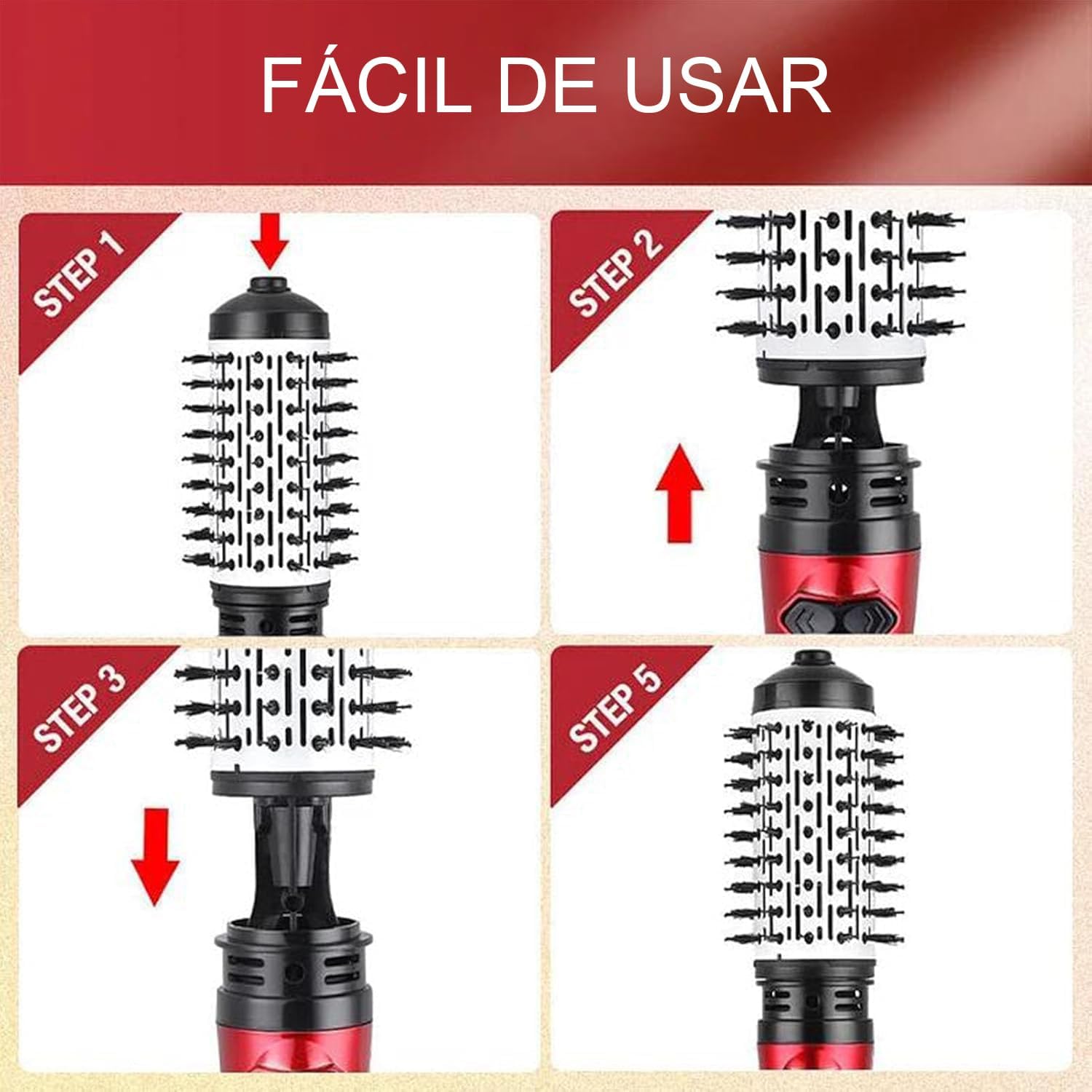 FÁCIL DE USAR

STEP 1

STEP 2

STEP 3

STEP 5