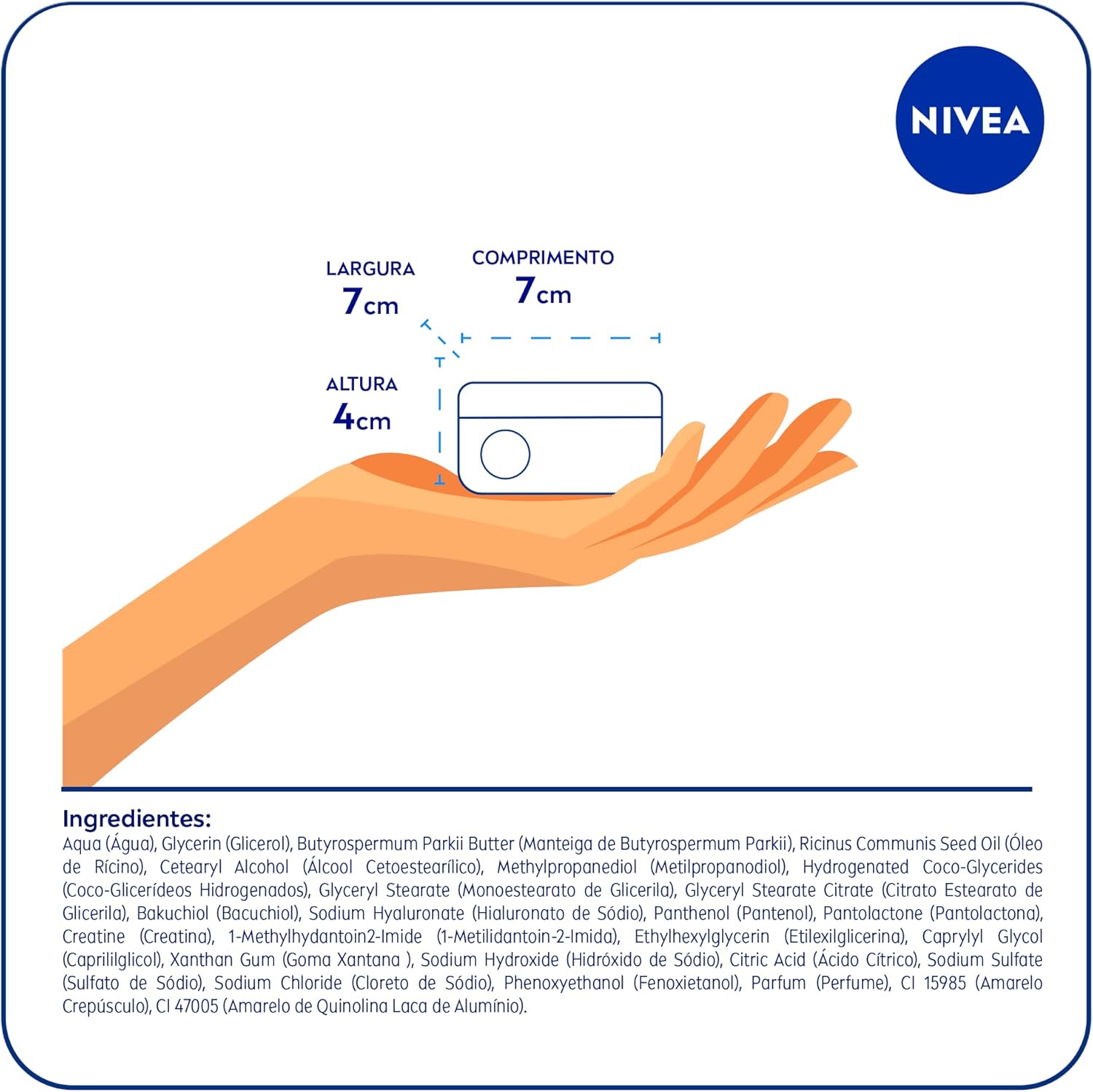 NIVEA

LARGURA
7cm

COMPRIMENTO
7cm

ALTURA
4cm

Ingredientes:
Aqua (Água), Glycerin (Glicerol), Butyrospermum Parkii Butter (Manteiga de Butyrospermum Parkii), Ricinus Communis Seed Oil (Óleo de Rícino), Cetearyl Alcohol (Álcool Cetoestearílico), Methylpropanediol (Metilpropanodiol), Hydrogenated Coco-Glycerides (Coco-Glicerídeos Hidrogenados), Glyceryl Stearate (Monoestearato de Glicerila), Glyceryl Stearate Citrate (Citrato Estearato de Glicerila), Bakuchiol (Bacuchiol), Sodium Hyaluronate (Hialuronato de Sódio), Panthenol (Pantenol), Pantolactone (Pantolactona), Creatine (Creatina), 1-Methylhydantoin2-Imide (1-Metilidantoin-2-Imida), Ethylhexylglycerin (Etilexilglicerina), Caprylyl Glycol (Caprililglicol), Xanthan Gum (Goma Xantana ), Sodium Hydroxide (Hidróxido de Sódio), Citric Acid (Ácido Cítrico), Sodium Sulfate (Sulfato de Sódio), Sodium Chloride (Cloreto de Sódio), Phenoxyethanol (Fenoxietanol), Parfum (Perfume), CI 15985 (Amarelo Crepúsculo), CI 47005 (Amarelo de Quinolina Laca de Alumínio).