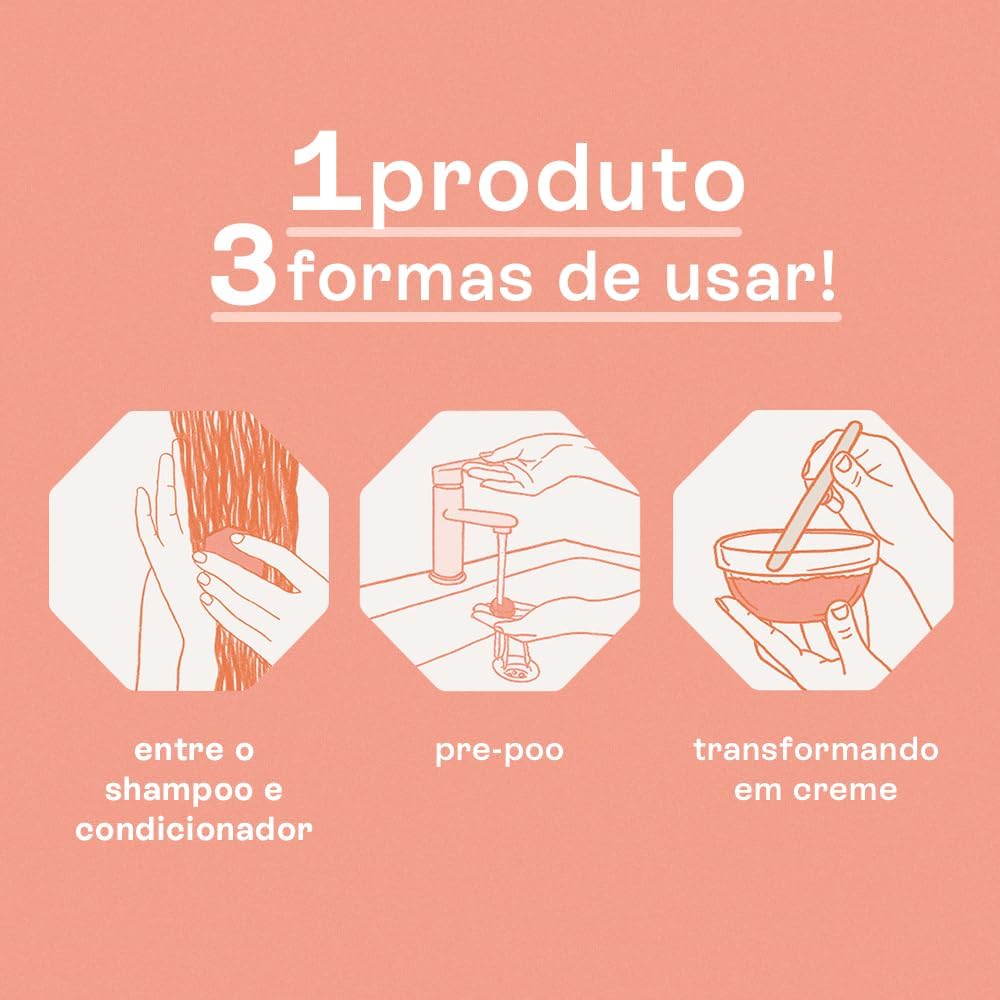 1 produto
3 formas de usar!

entre o shampoo e condicionador

pre-poo

transformando em creme